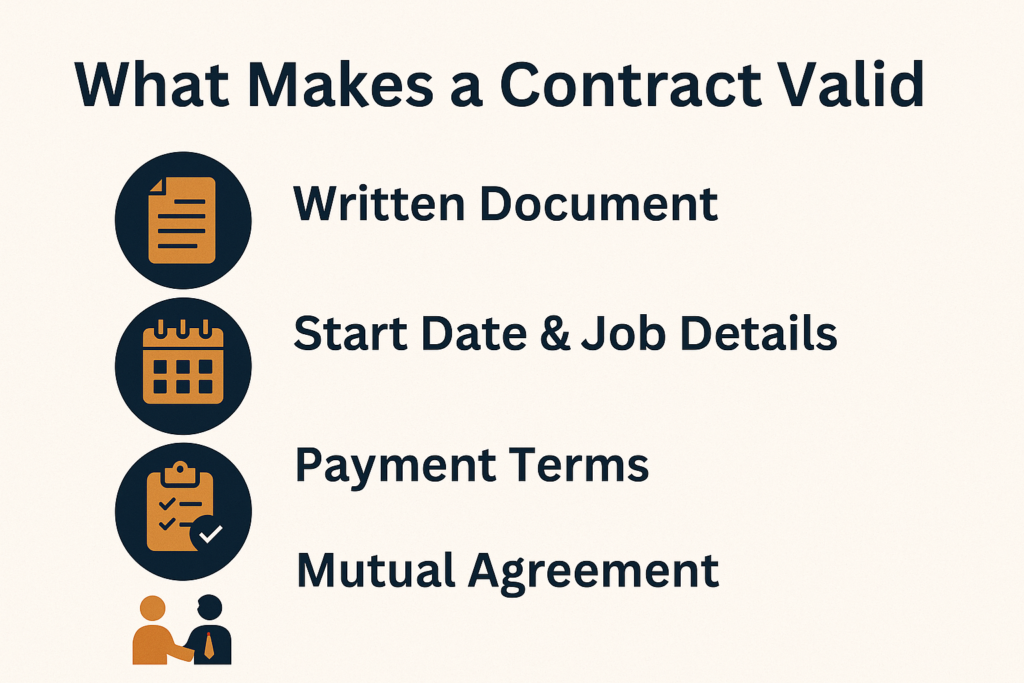 What Makes a Contract Valid

Written Document

Start Date & Job Details

Payment Terms

Mutual Agreement