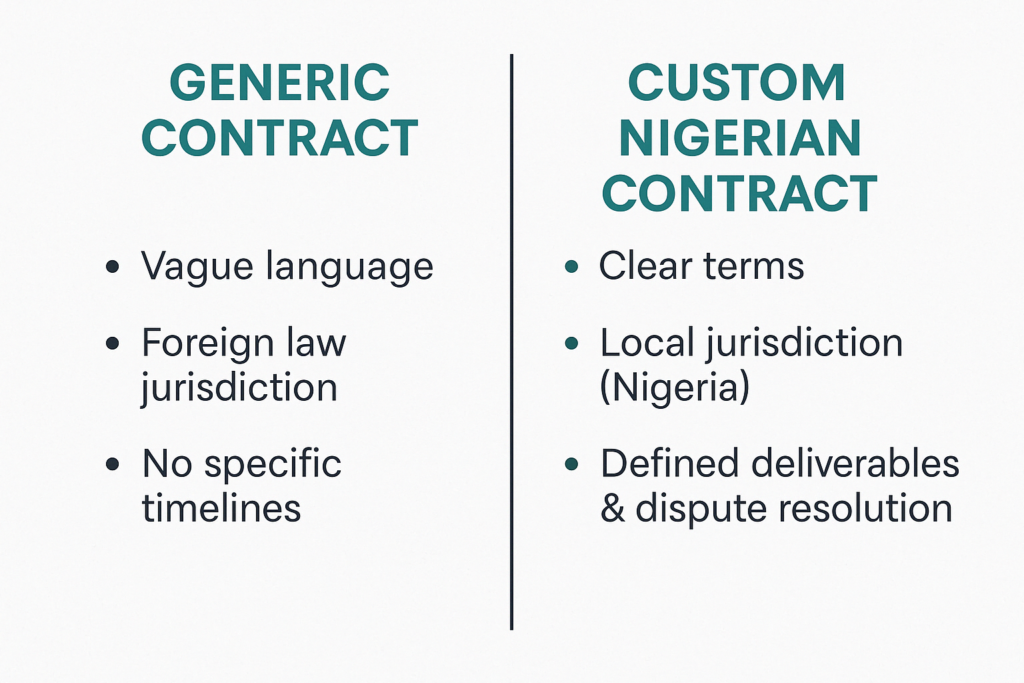 GENERIC CONTRACT

• Vague language

• Foreign law jurisdiction

• No specific timelines

CUSTOM NIGERIAN CONTRACT

• Clear terms

• Local jurisdiction (Nigeria)

• Defined deliverables & dispute resolution