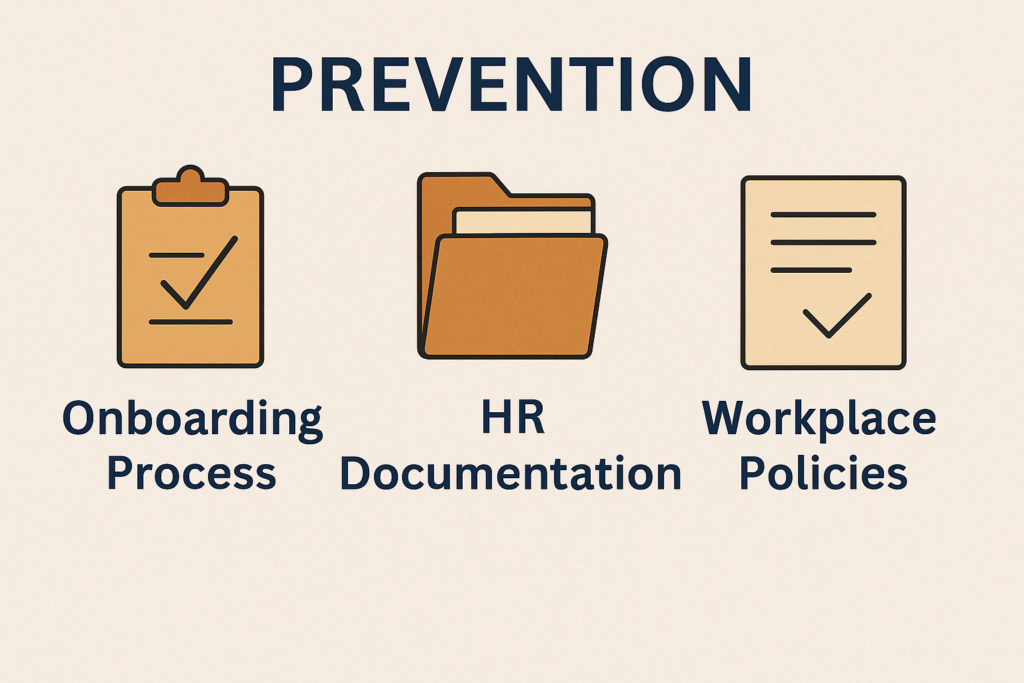 PREVENTION

Onboarding Process

HR Documentation

Workplace Policies