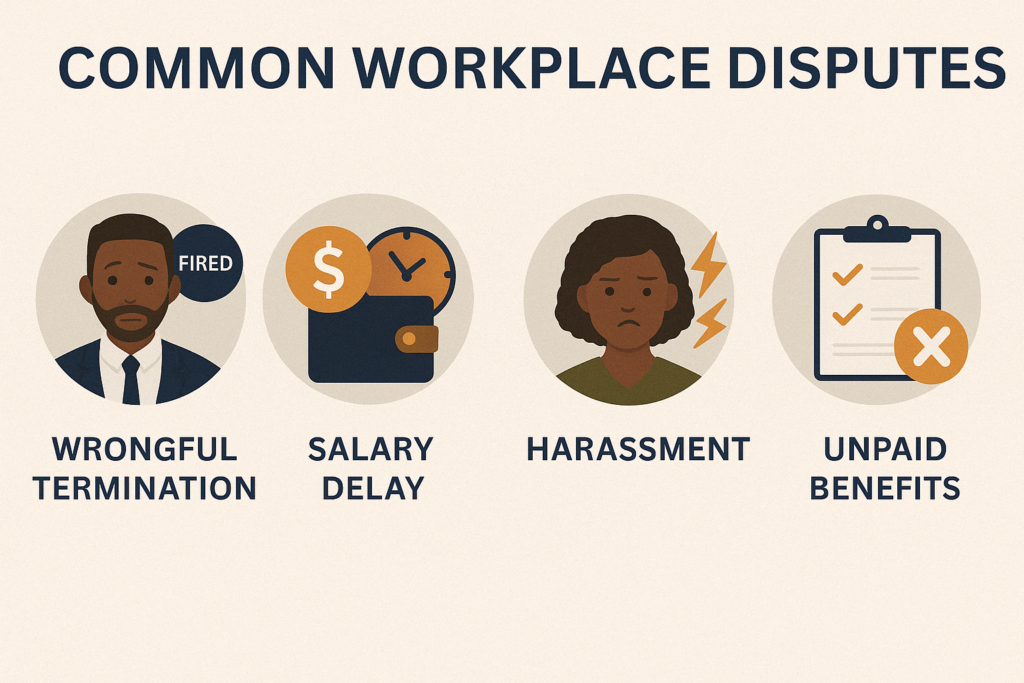 COMMON WORKPLACE DISPUTES

FIRED

$

WRONGFUL TERMINATION

SALARY DELAY

HARASSMENT

UNPAID BENEFITS