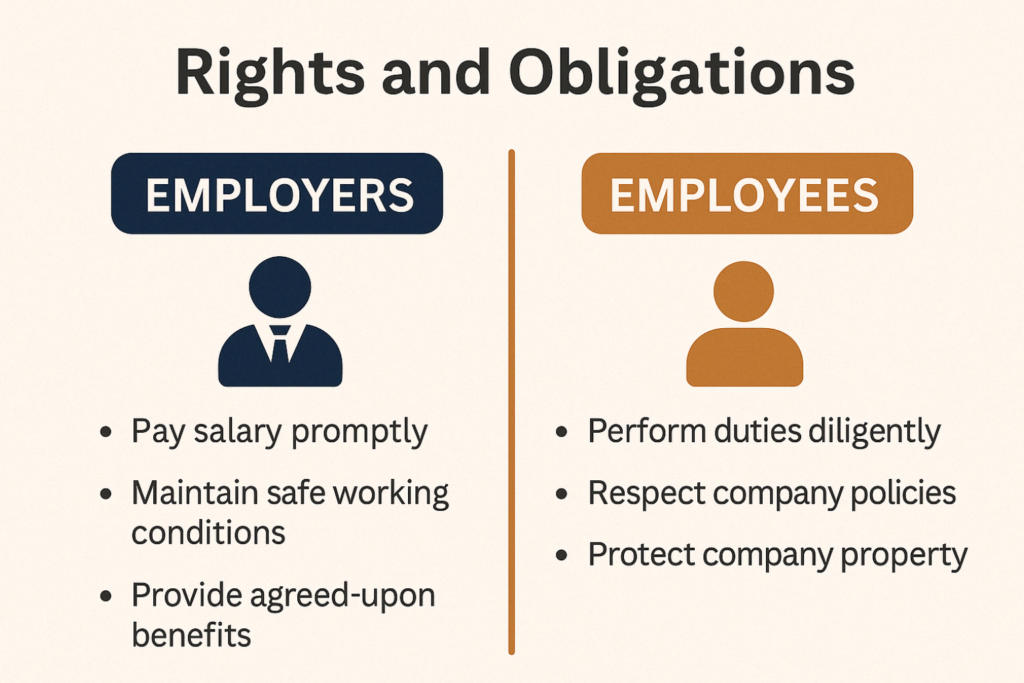 Rights and Obligations

EMPLOYERS

- Pay salary promptly
- Maintain safe working conditions
- Provide agreed-upon benefits

EMPLOYEES

- Perform duties diligently
- Respect company policies
- Protect company property