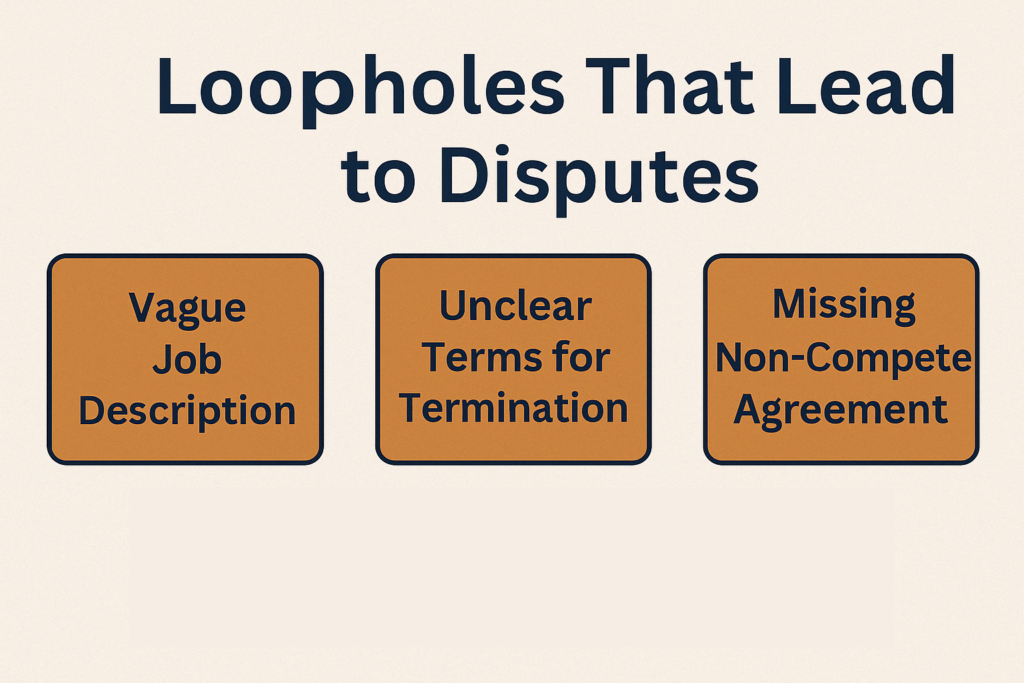 Loopholes That Lead to Disputes

Vague Job Description

Unclear Terms for Termination

Missing Non-Compete Agreement